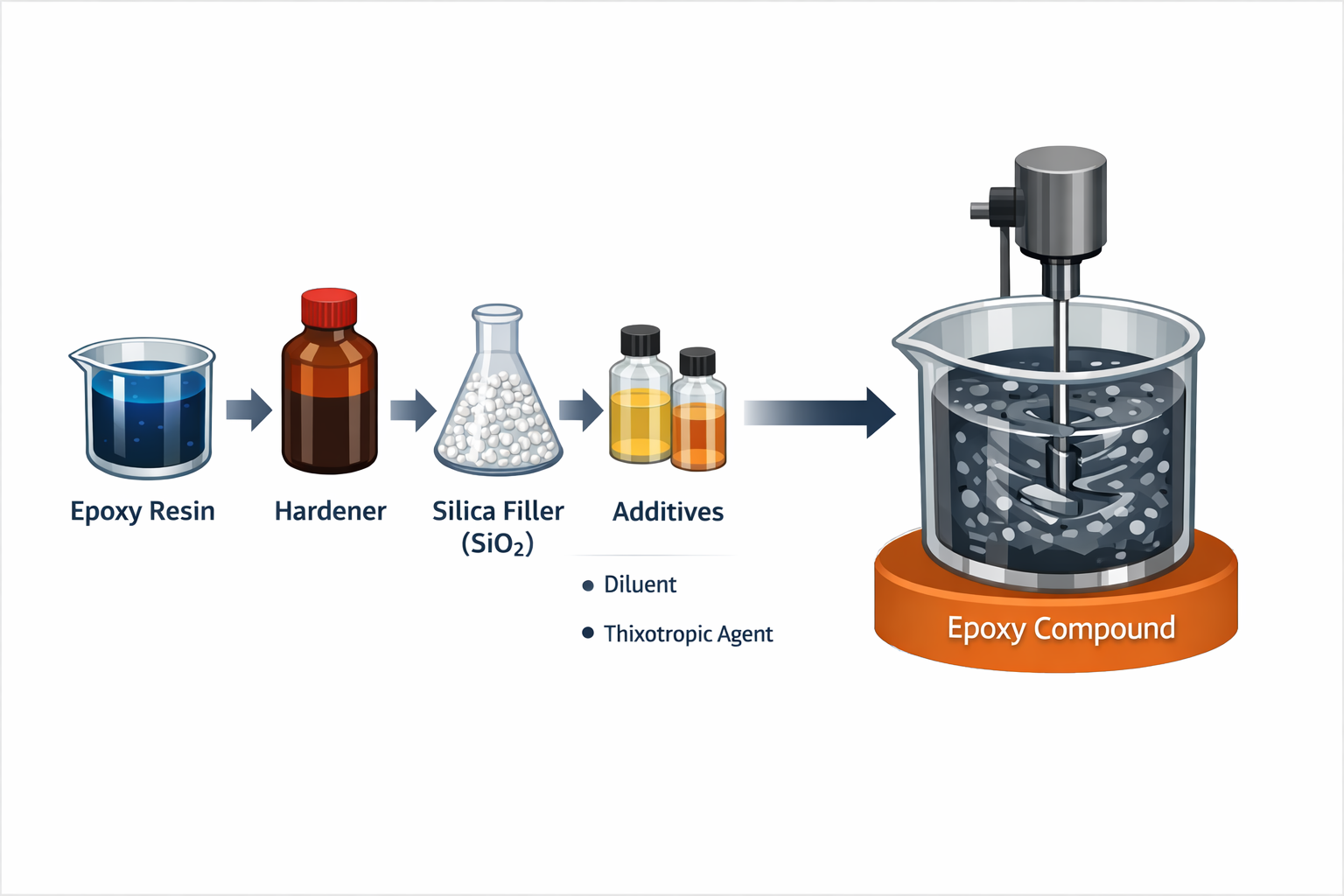 Epoxy Resin

Hardener

Silica Filler ($SiO_2$)

Additives

• Diluent

• Thixotropic Agent

Epoxy Compound